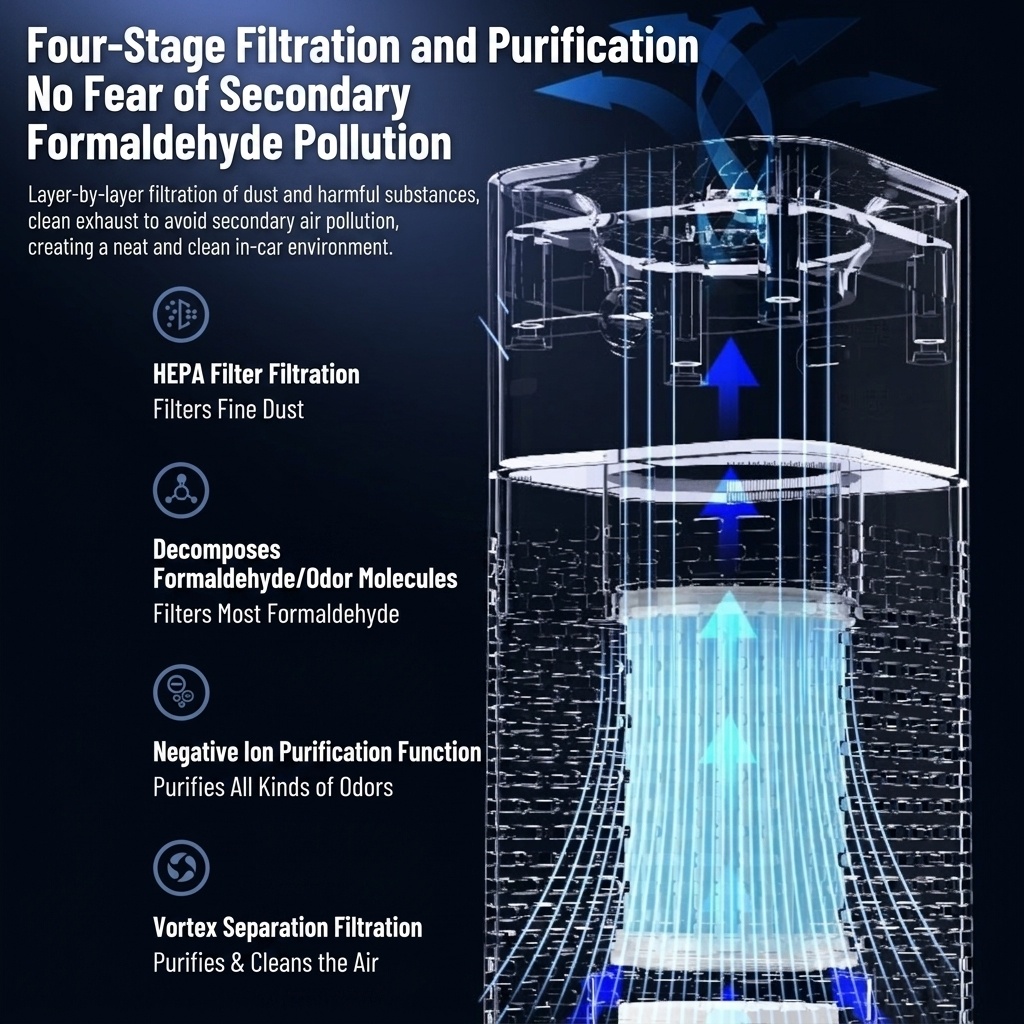 Four-Stage Filtration and Purification
No Fear of Secondary
Formaldehyde Pollution

Layer-by-layer filtration of dust and harmful substances, clean exhaust to avoid secondary air pollution, creating a neat and clean in-car environment.

HEPA Filter Filtration
Filters Fine Dust

Decomposes
Formaldehyde/Odor Molecules
Filters Most Formaldehyde

Negative Ion Purification Function
Purifies All Kinds of Odors

Vortex Separation Filtration
Purifies & Cleans the Air