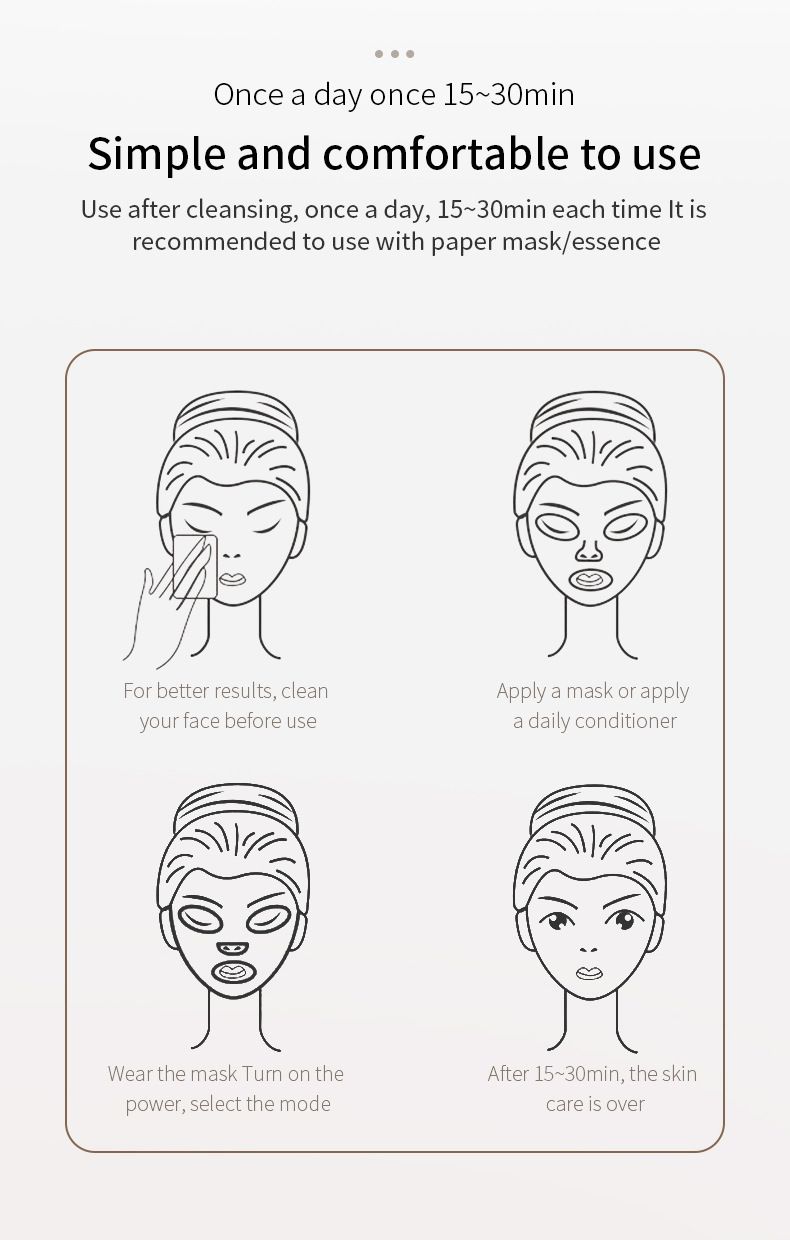 Once a day once 15~30min

Simple and comfortable to use

Use after cleansing, once a day, 15~30min each time It is recommended to use with paper mask/essence

For better results, clean your face before use

Apply a mask or apply a daily conditioner

Wear the mask Turn on the power, select the mode

After 15~30min, the skin care is over