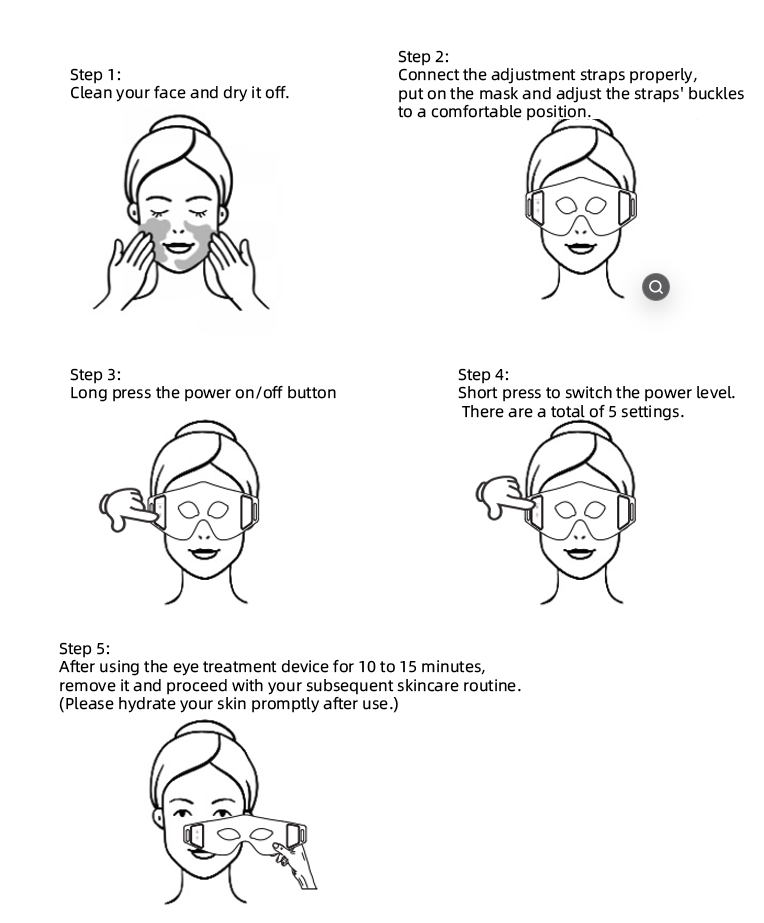 Step 1:
Clean your face and dry it off.

Step 2:
Connect the adjustment straps properly, put on the mask and adjust the straps' buckles to a comfortable position.

Step 3:
Long press the power on/off button

Step 4:
Short press to switch the power level. There are a total of 5 settings.

Step 5:
After using the eye treatment device for 10 to 15 minutes, remove it and proceed with your subsequent skincare routine. (Please hydrate your skin promptly after use.)