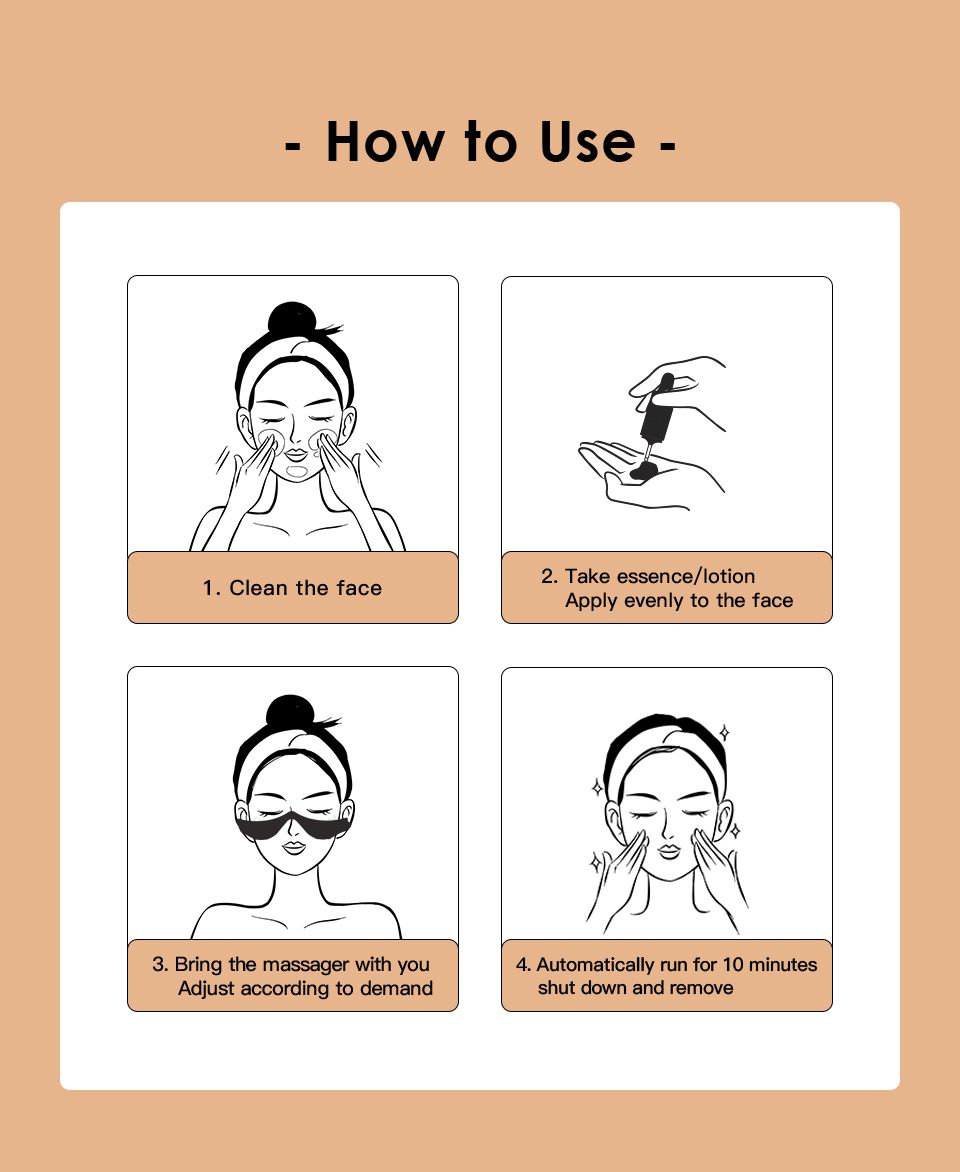 - How to Use -

1. Clean the face

2. Take essence/lotion
Apply evenly to the face

3. Bring the massager with you
Adjust according to demand

4. Automatically run for 10 minutes
shut down and remove