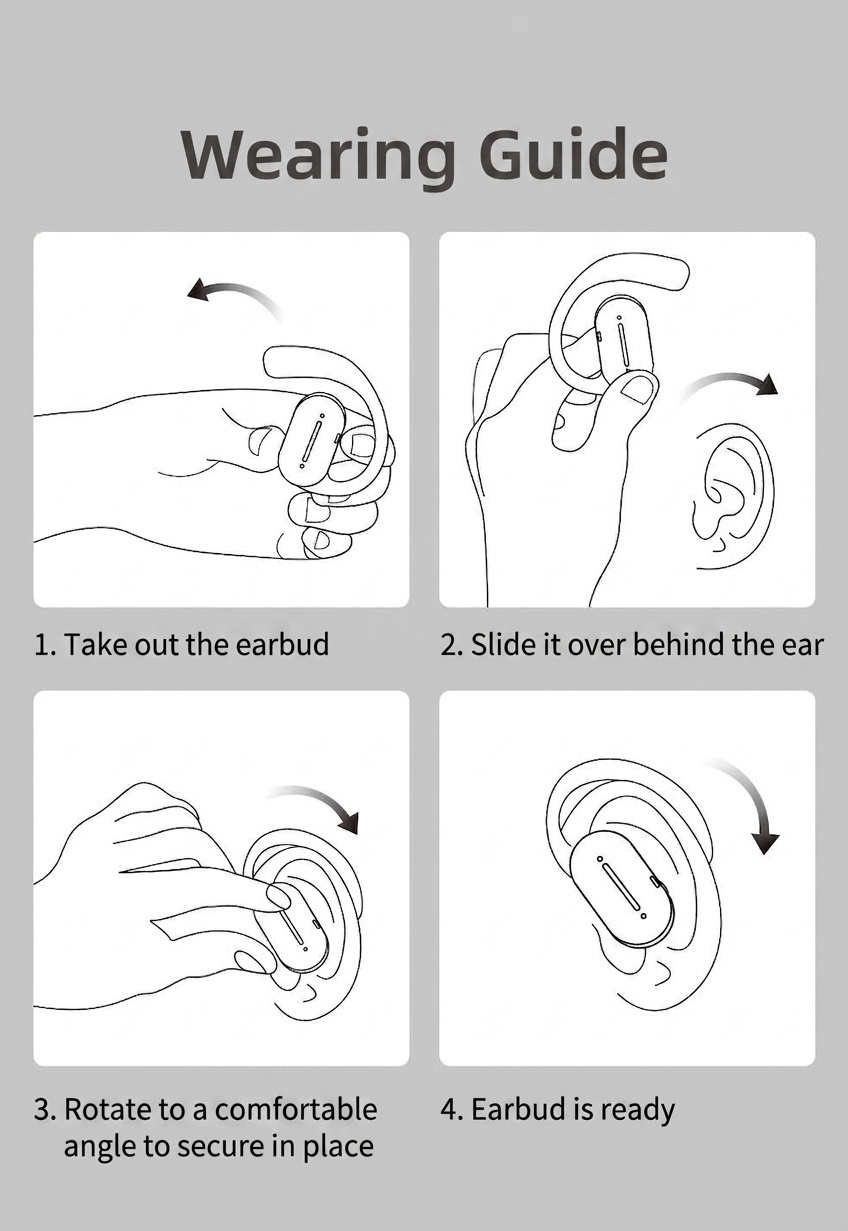 Wearing Guide

1. Take out the earbud

2. Slide it over behind the ear

3. Rotate to a comfortable angle to secure in place

4. Earbud is ready