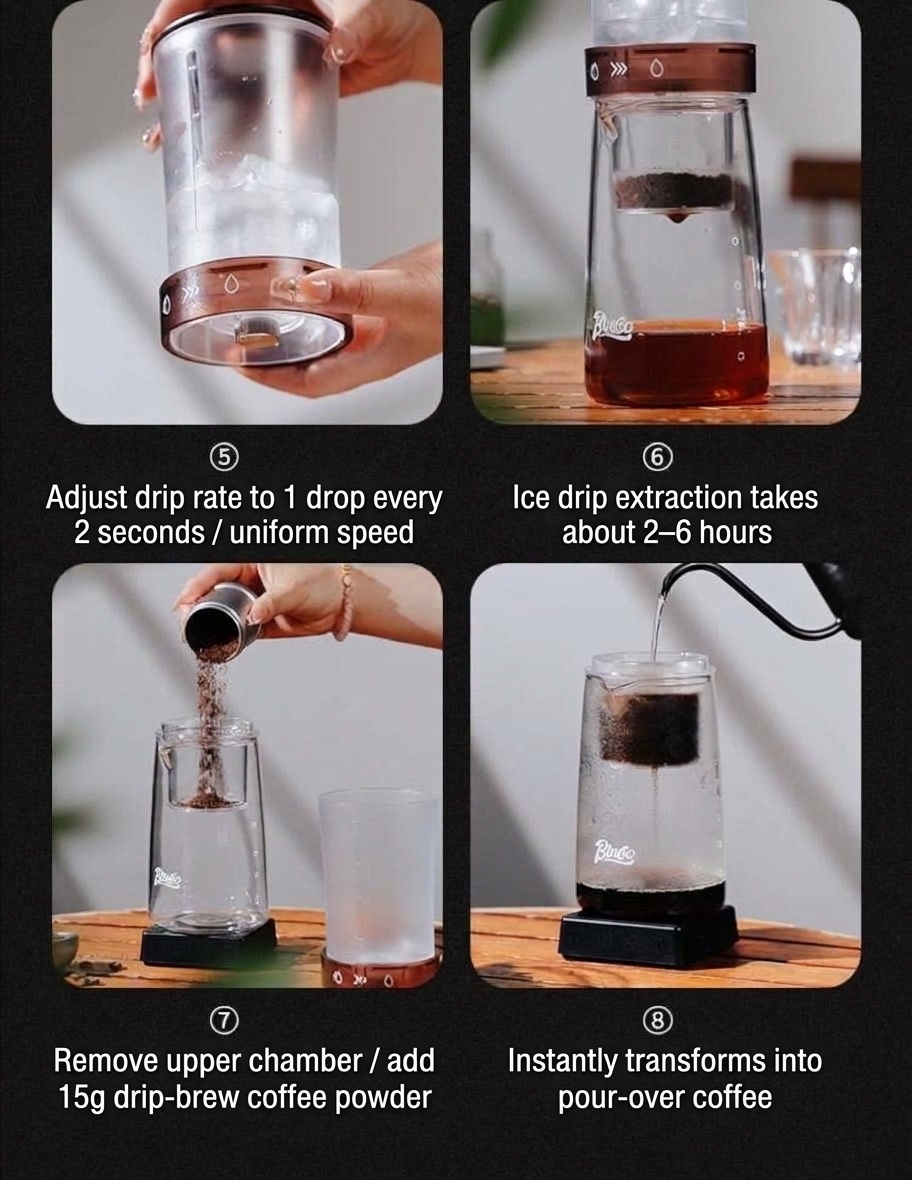 ⑤
Adjust drip rate to 1 drop every 2 seconds / uniform speed

⑥
Ice drip extraction takes about 2–6 hours

⑦
Remove upper chamber / add 15g drip-brew coffee powder

⑧
Instantly transforms into pour-over coffee