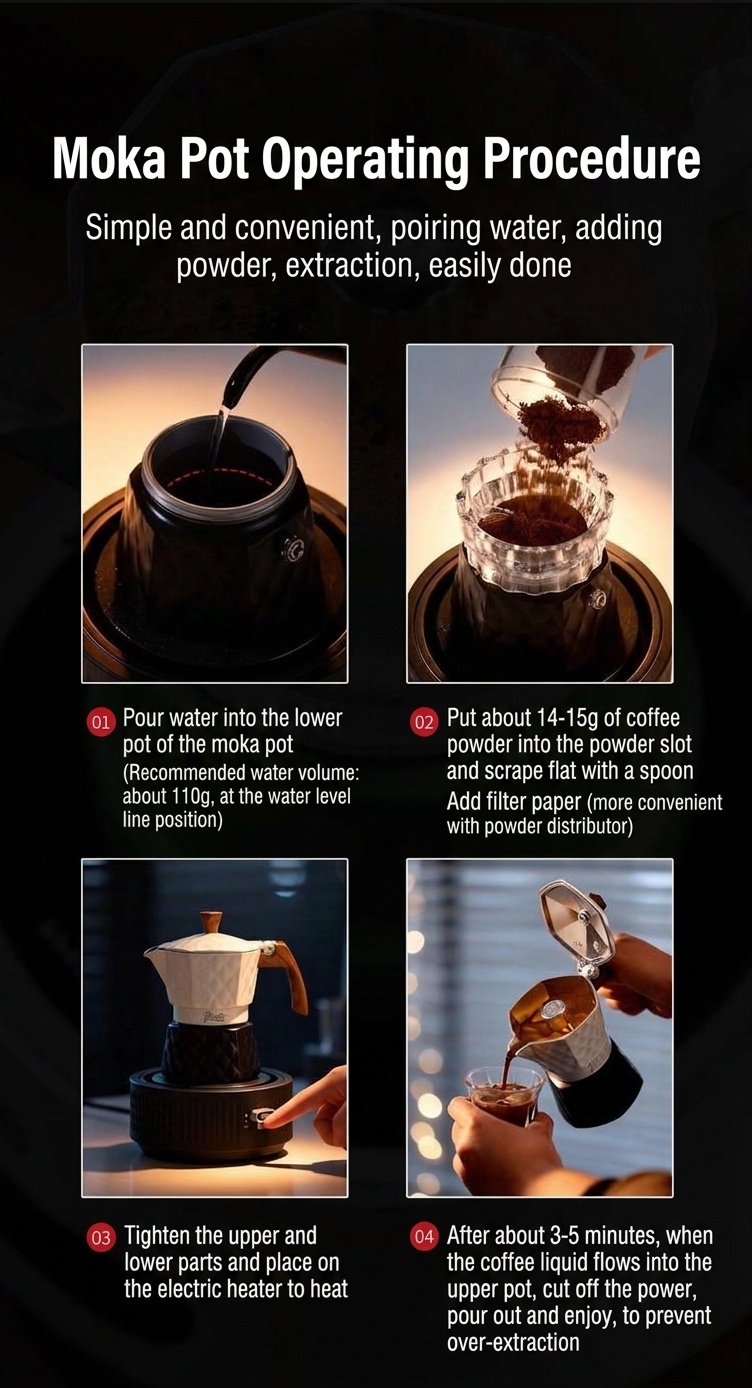 Moka Pot Operating Procedure

Simple and convenient, poiring water, adding powder, extraction, easily done

01 Pour water into the lower pot of the moka pot
(Recommended water volume: about 110g, at the water level line position)

02 Put about 14-15g of coffee powder into the powder slot and scrape flat with a spoon
Add filter paper (more convenient with powder distributor)

03 Tighten the upper and lower parts and place on the electric heater to heat

04 After about 3-5 minutes, when the coffee liquid flows into the upper pot, cut off the power, pour out and enjoy, to prevent over-extraction