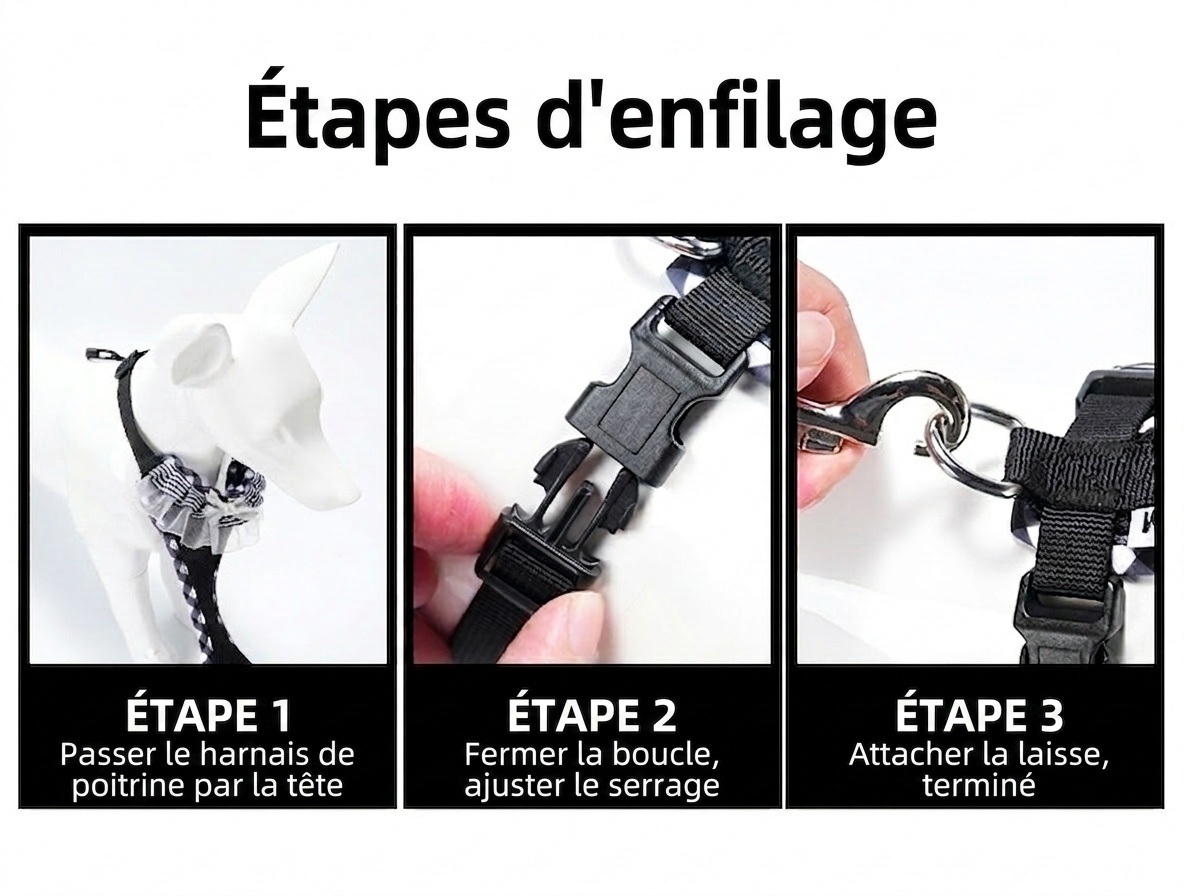 Étapes d'enfilage

ÉTAPE 1
Passer le harnais de poitrine par la tête

ÉTAPE 2
Fermer la boucle, ajuster le serrage

ÉTAPE 3
Attacher la laisse, terminé