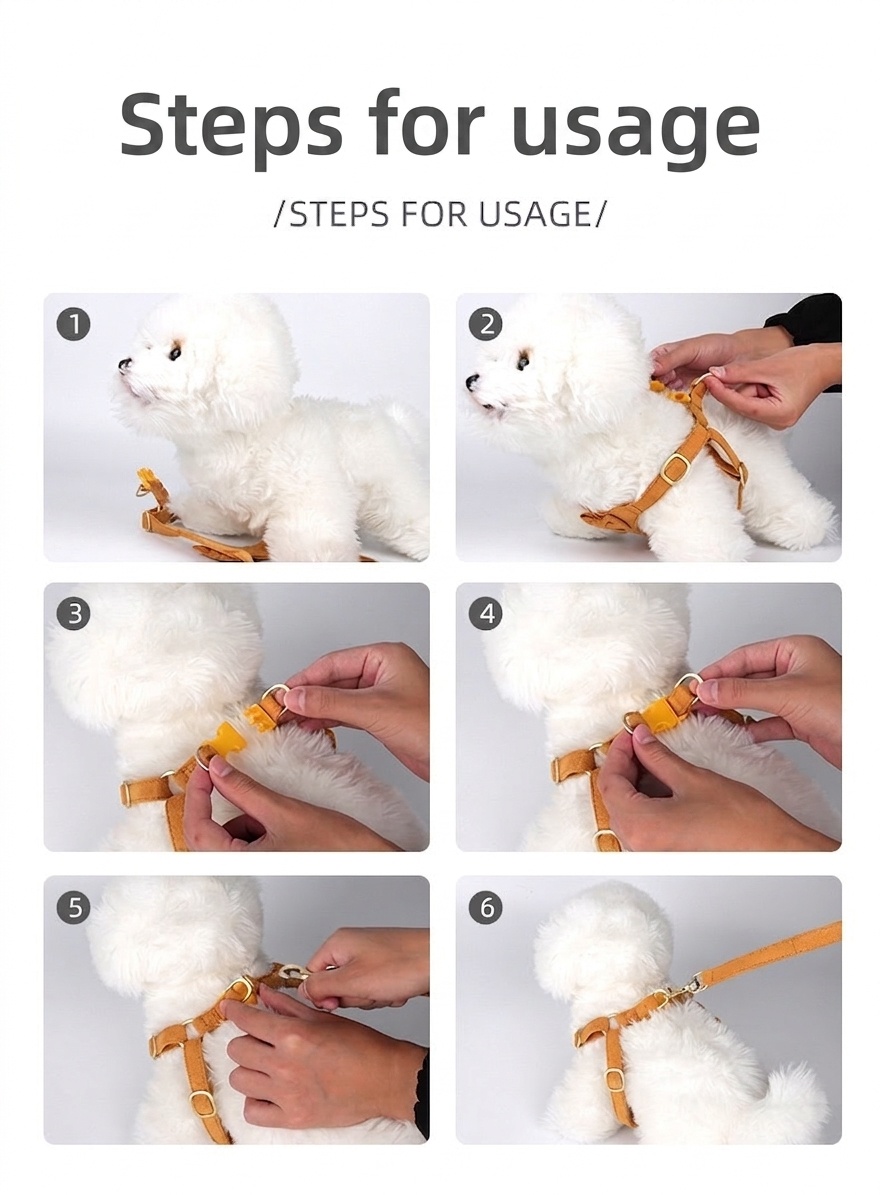 Steps for usage

/STEPS FOR USAGE/

1

2

3

4

5

6