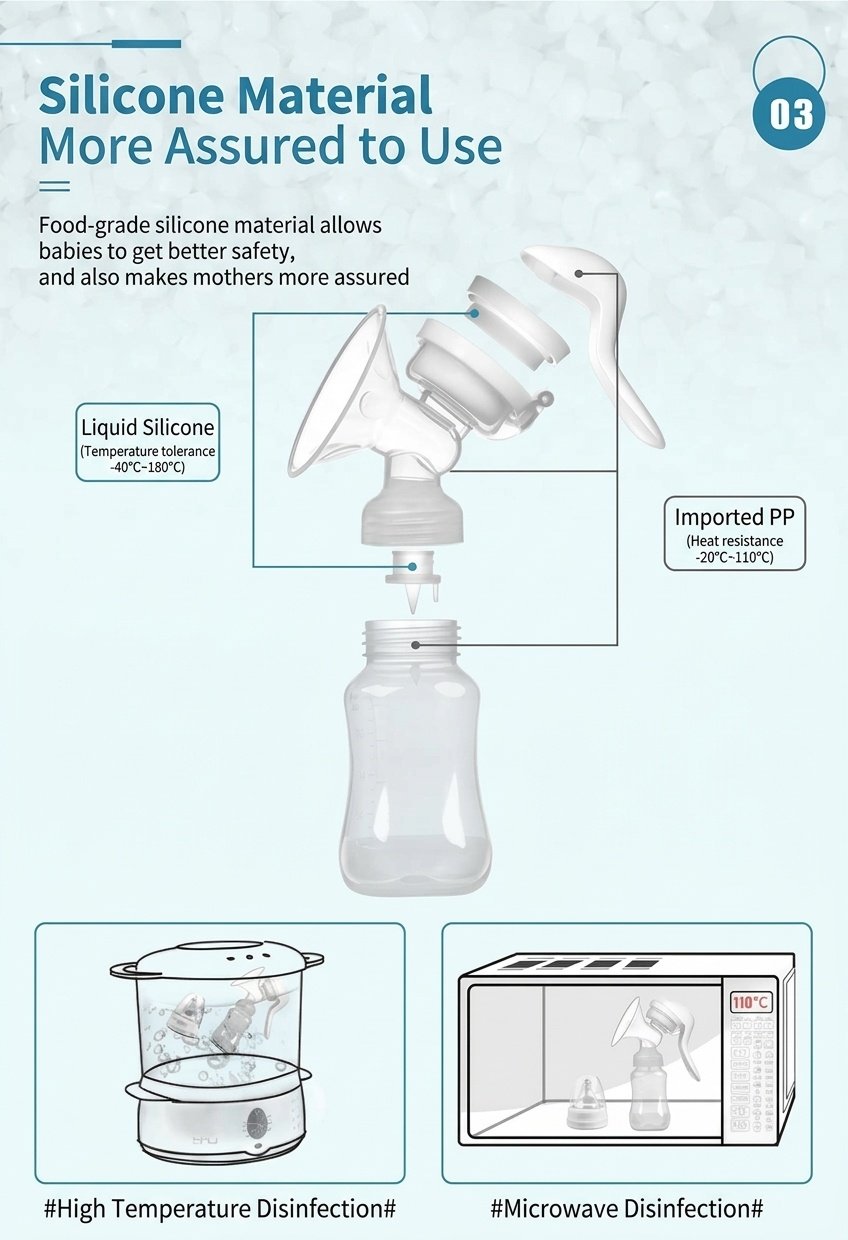 Silicone Material
More Assured to Use

03

Food-grade silicone material allows babies to get better safety, and also makes mothers more assured

Liquid Silicone
(Temperature tolerance -40°C~180°C)

Imported PP
(Heat resistance -20°C~110°C)

110°C

#High Temperature Disinfection#

#Microwave Disinfection#