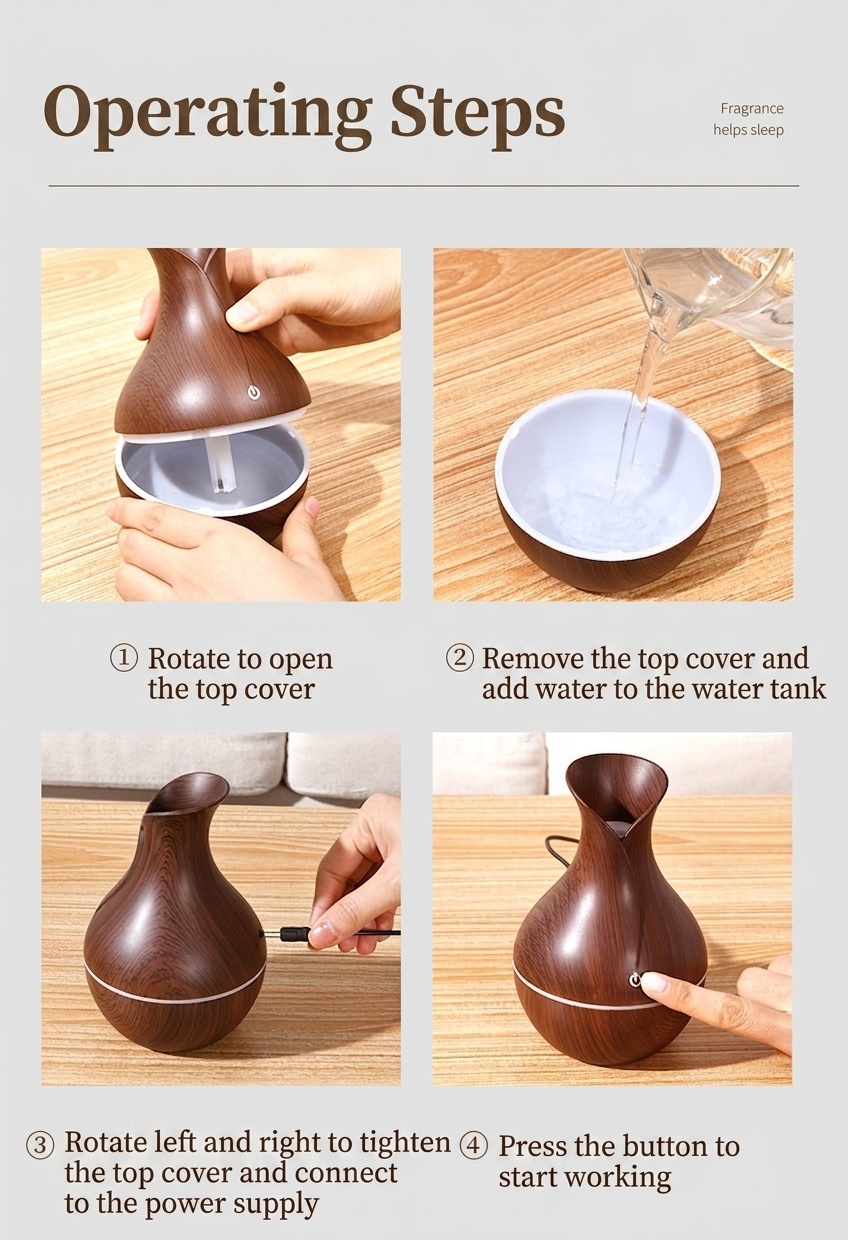 Operating Steps

Fragrance
helps sleep

① Rotate to open the top cover

② Remove the top cover and add water to the water tank

③ Rotate left and right to tighten the top cover and connect to the power supply

④ Press the button to start working