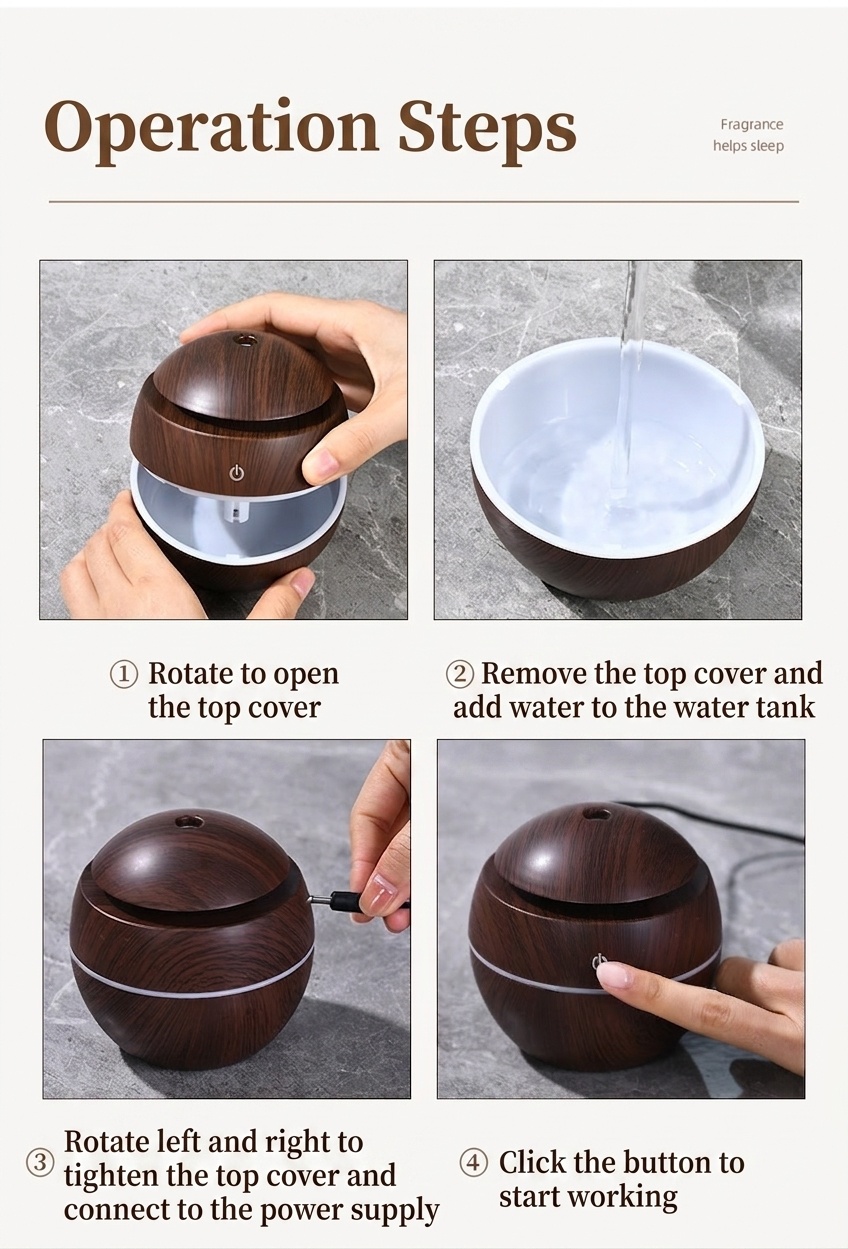 Operation Steps

Fragrance helps sleep

① Rotate to open the top cover

② Remove the top cover and add water to the water tank

③ Rotate left and right to tighten the top cover and connect to the power supply

④ Click the button to start working