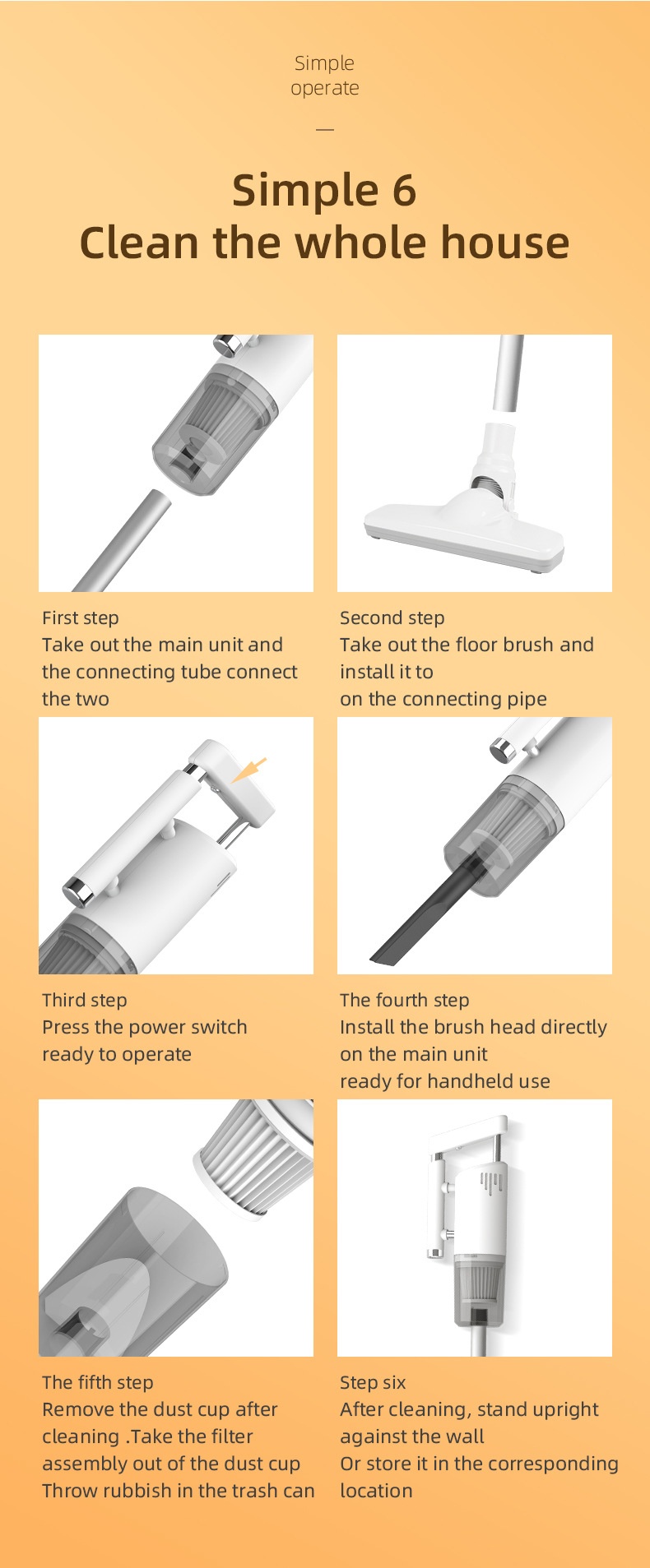 Simple
operate

—

Simple 6
Clean the whole house

First step
Take out the main unit and the connecting tube connect the two

Second step
Take out the floor brush and install it to
on the connecting pipe

Third step
Press the power switch ready to operate

The fourth step
Install the brush head directly on the main unit
ready for handheld use

The fifth step
Remove the dust cup after cleaning .Take the filter assembly out of the dust cup
Throw rubbish in the trash can

Step six
After cleaning, stand upright against the wall
Or store it in the corresponding location