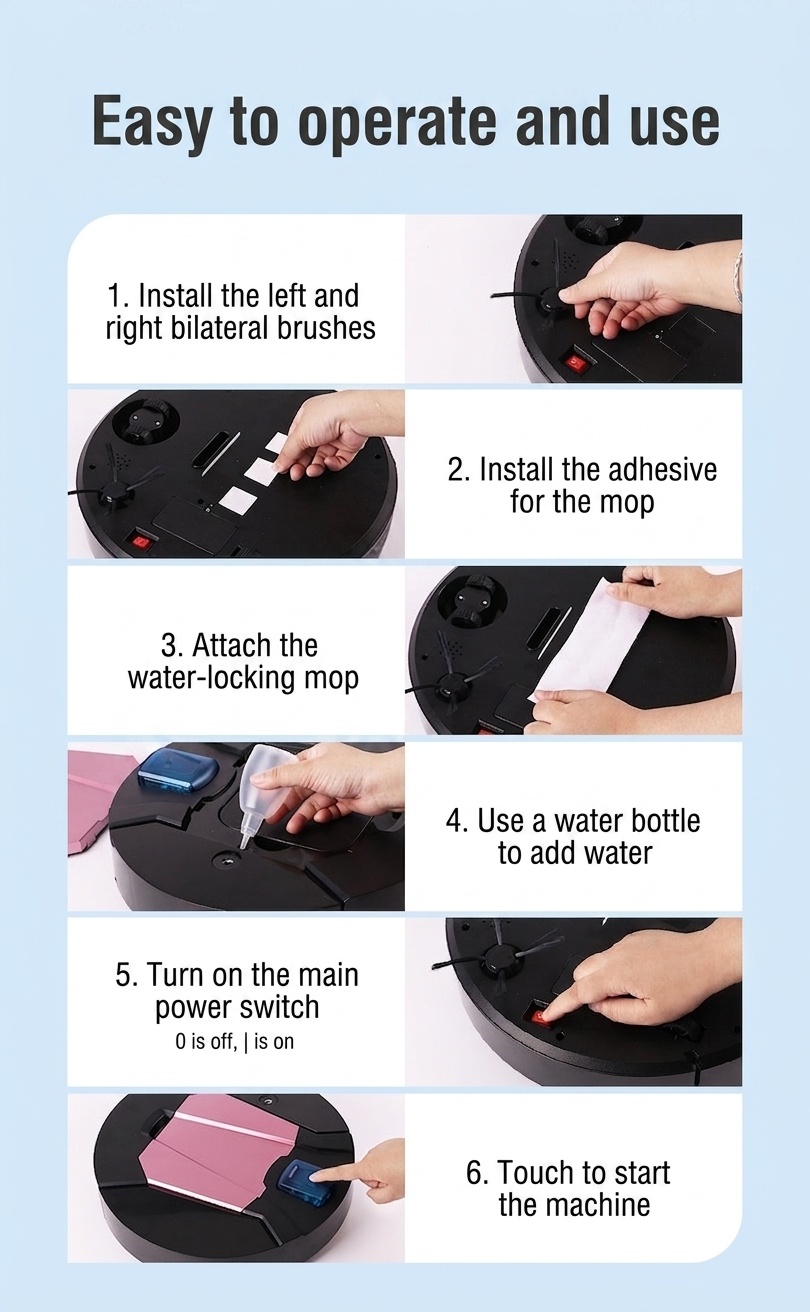 Easy to operate and use

1. Install the left and right bilateral brushes

2. Install the adhesive for the mop

3. Attach the water-locking mop

4. Use a water bottle to add water

5. Turn on the main power switch
0 is off, | is on

6. Touch to start the machine