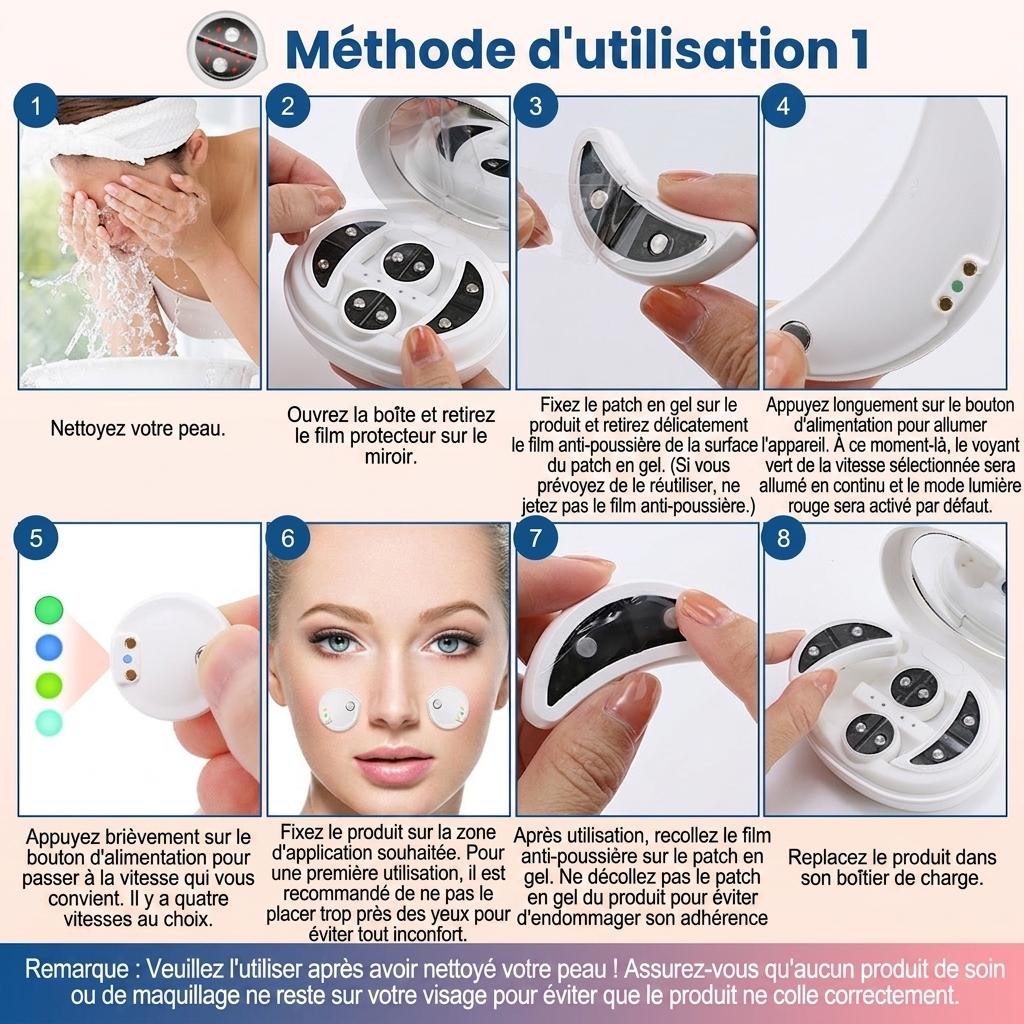 Méthode d'utilisation 1

1

Nettoyez votre peau.

2

Ouvrez la boîte et retirez le film protecteur sur le miroir.

3

Fixez le patch en gel sur le produit et retirez délicatement le film anti-poussière de la surface du patch en gel. (Si vous prévoyez de le réutiliser, ne jetez pas le film anti-poussière.)

4

Appuyez longuement sur le bouton d'alimentation pour allumer l'appareil. À ce moment-là, le voyant vert de la vitesse sélectionnée sera allumé en continu et le mode lumière rouge sera activé par défaut.

5

Appuyez brièvement sur le bouton d'alimentation pour passer à la vitesse qui vous convient. Il y a quatre vitesses au choix.

6

Fixez le produit sur la zone d'application souhaitée. Pour une première utilisation, il est recommandé de ne pas le placer trop près des yeux pour éviter tout inconfort.

7

Après utilisation, recollez le film anti-poussière sur le patch en gel. Ne décollez pas le patch en gel du produit pour éviter d'endommager son adhérence

8

Replacez le produit dans son boîtier de charge.

Remarque : Veuillez l'utiliser après avoir nettoyé votre peau ! Assurez-vous qu'aucun produit de soin ou de maquillage ne reste sur votre visage pour éviter que le produit ne colle correctement.