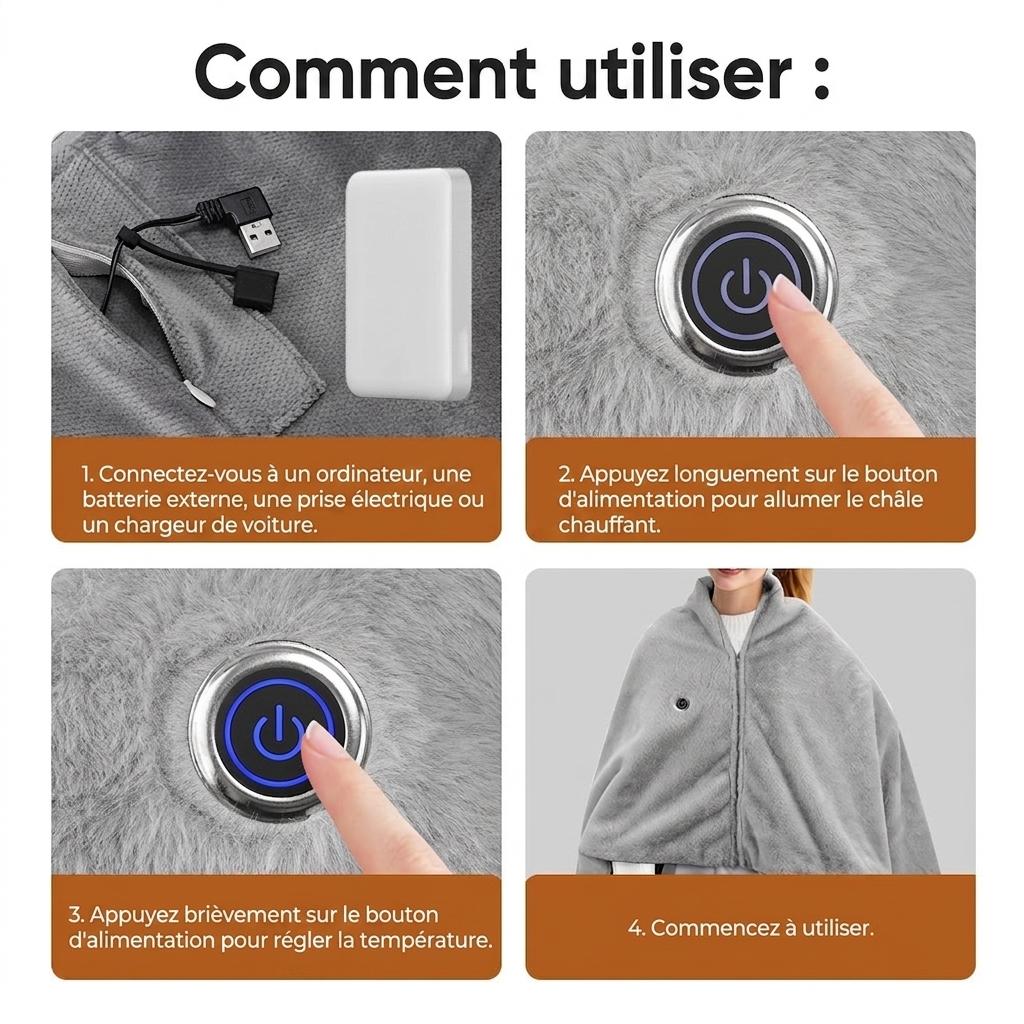 Comment utiliser :

1. Connectez-vous à un ordinateur, une batterie externe, une prise électrique ou un chargeur de voiture.

2. Appuyez longuement sur le bouton d'alimentation pour allumer le châle chauffant.

3. Appuyez brièvement sur le bouton d'alimentation pour régler la température.

4. Commencez à utiliser.