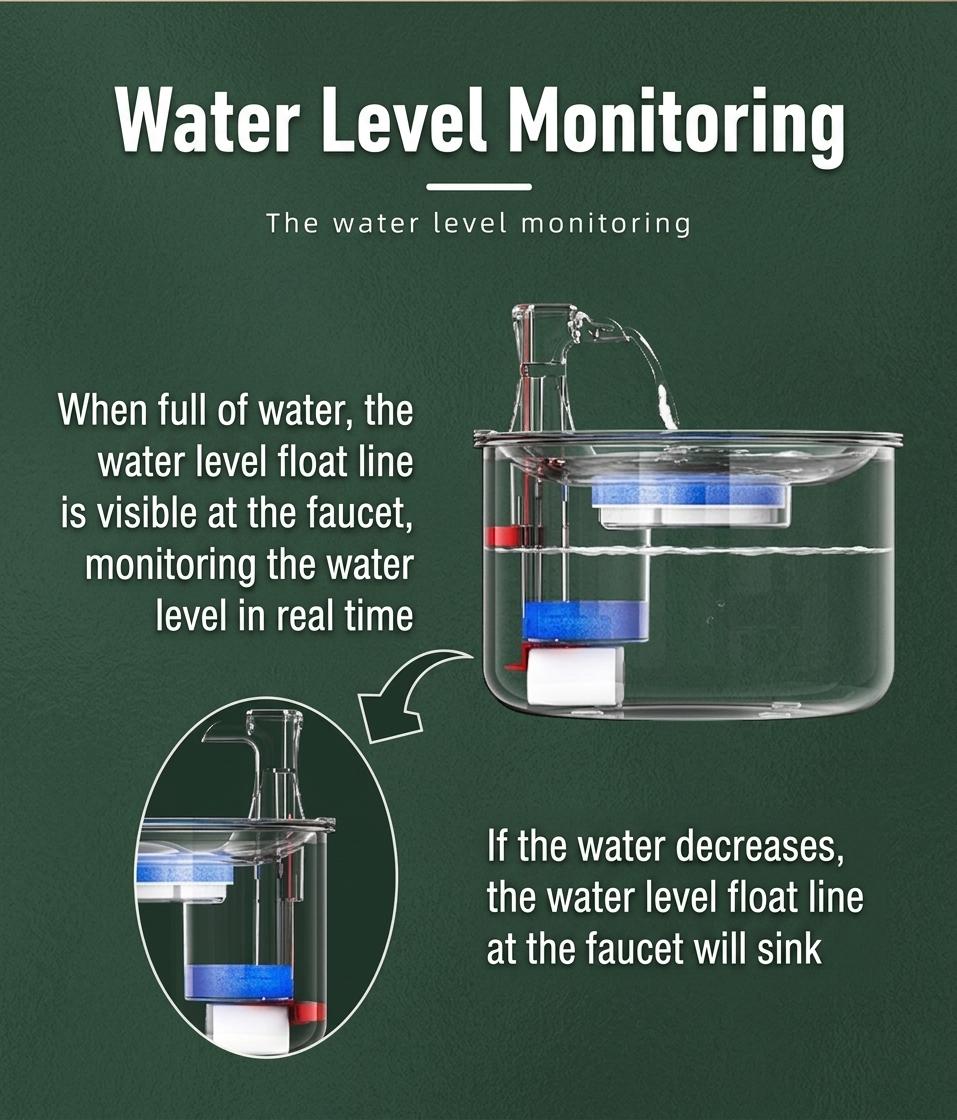 Water Level Monitoring

The water level monitoring

When full of water, the water level float line is visible at the faucet, monitoring the water level in real time

If the water decreases, the water level float line at the faucet will sink