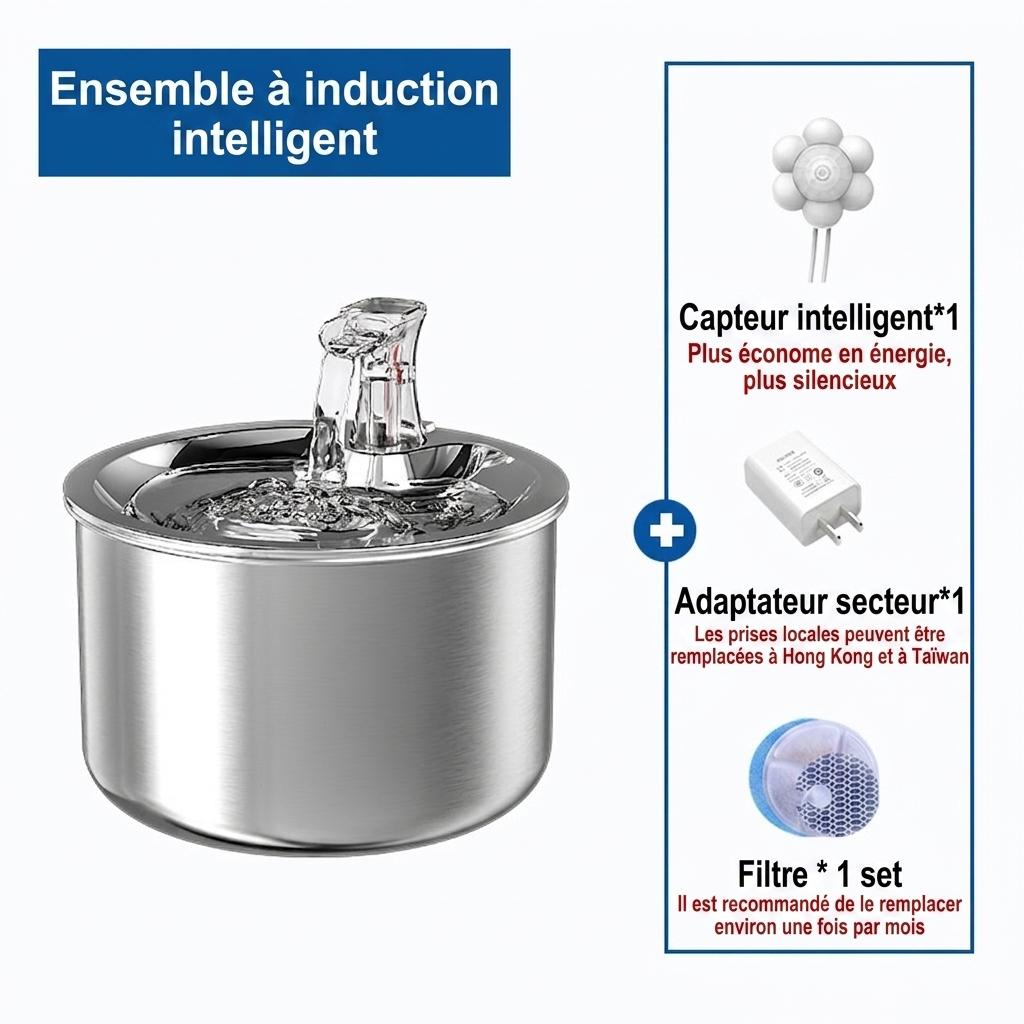 Ensemble à induction intelligent

Capteur intelligent*1
Plus économe en énergie, plus silencieux

Adaptateur secteur*1
Les prises locales peuvent être remplacées à Hong Kong et à Taïwan

Filtre * 1 set
Il est recommandé de le remplacer environ une fois par mois